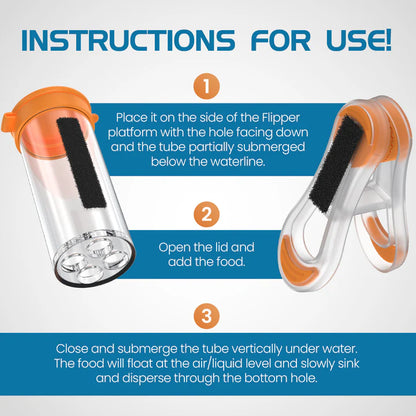 INSTRUCTIONS FOR USE!

1

Place it on the side of the Flipper platform with the hole facing down and the tube partially submerged below the waterline.

2

Open the lid and add the food.

3

Close and submerge the tube vertically under water. The food will float at the air/liquid level and slowly sink and disperse through the bottom hole.